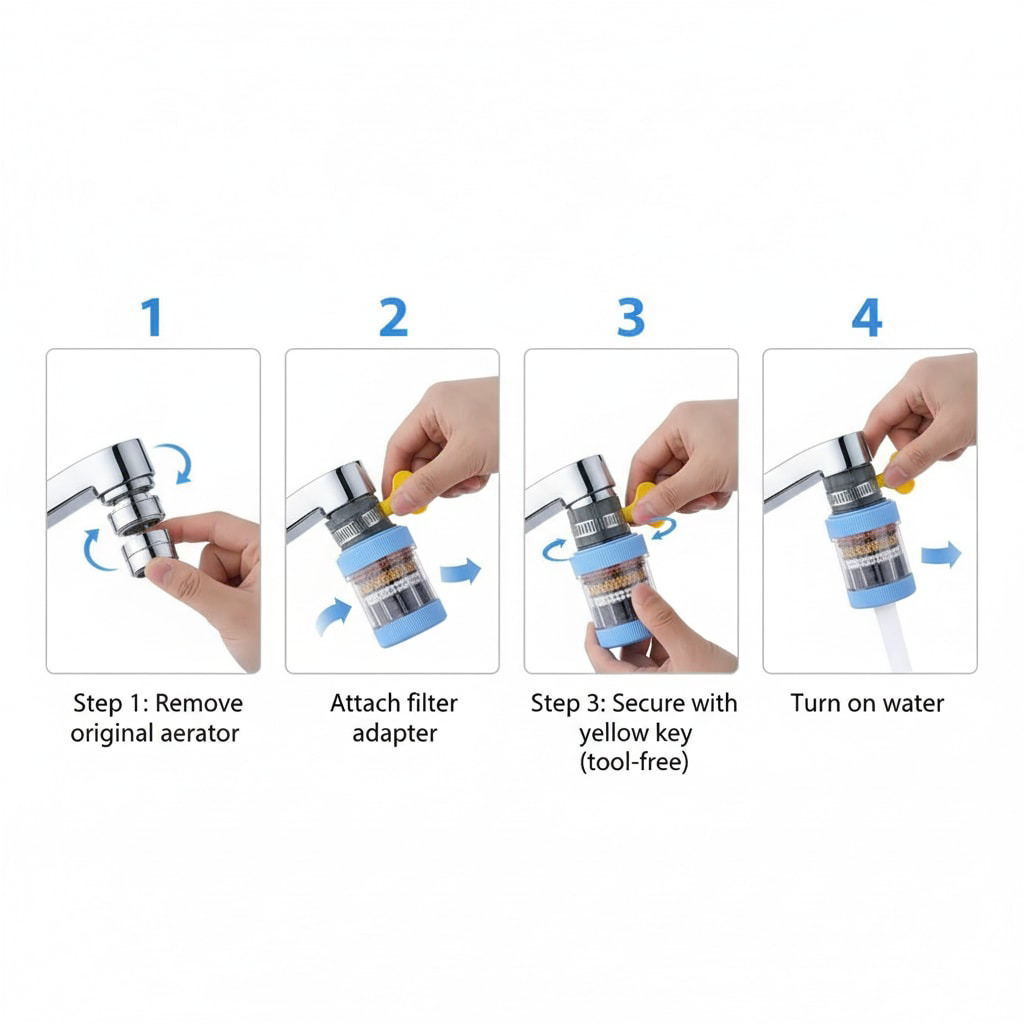 1

Step 1: Remove original aerator

2

Attach filter adapter

3

Step 3: Secure with yellow key (tool-free)

4

Turn on water