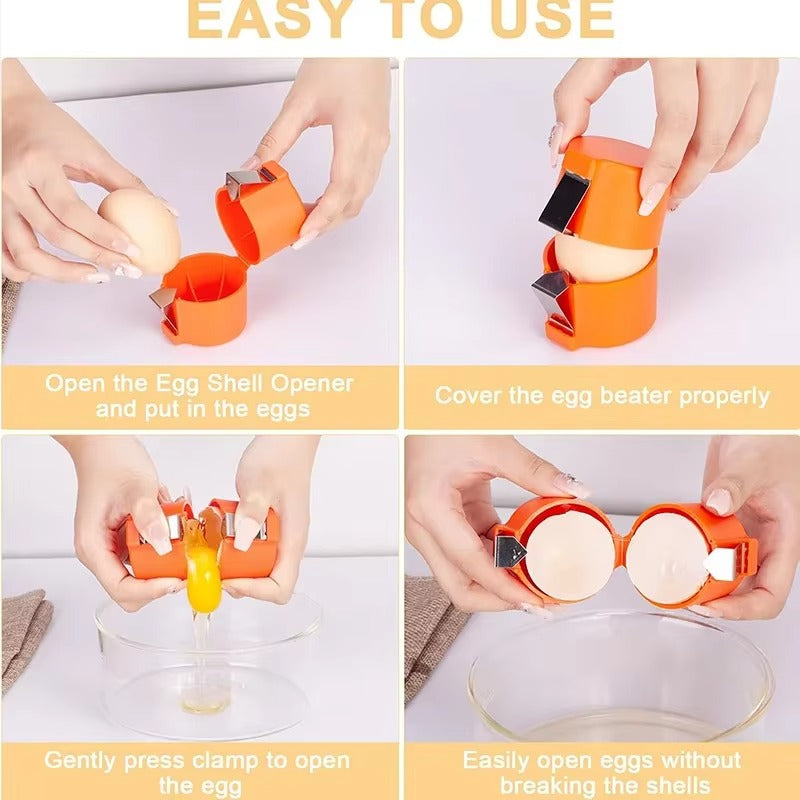 EASY TO USE

Open the Egg Shell Opener and put in the eggs

Cover the egg beater properly

Gently press clamp to open the egg

Easily open eggs without breaking the shells